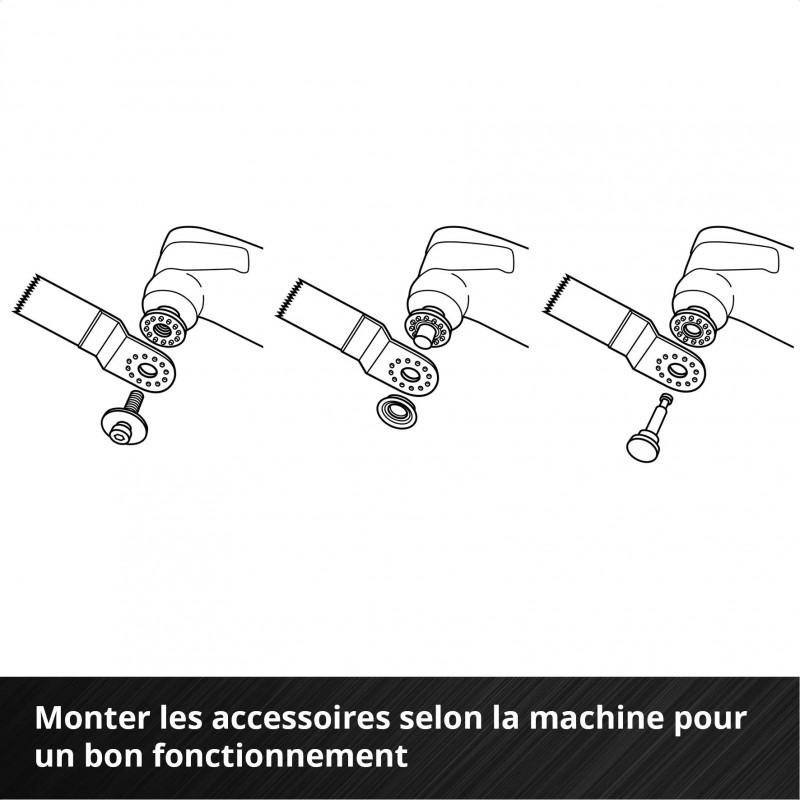 Monter les accessoires selon la machine pour un bon fonctionnement